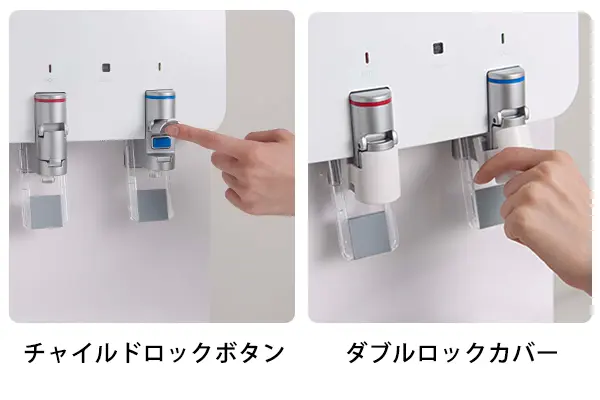 チャイルドロックボタン

ダブルロックカバー